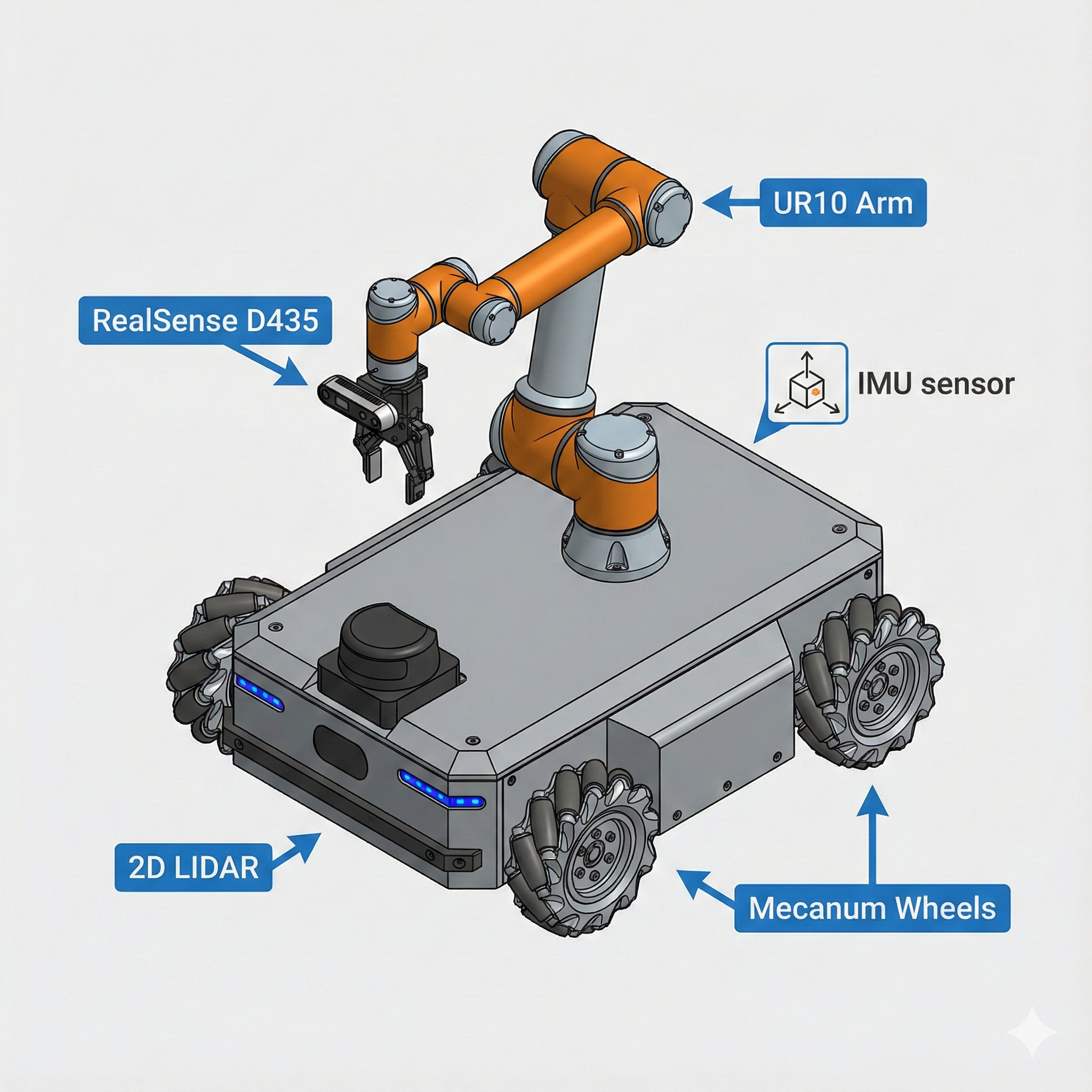 UR10 Arm

RealSense D435

IMU sensor

2D LIDAR

Mecanum Wheels